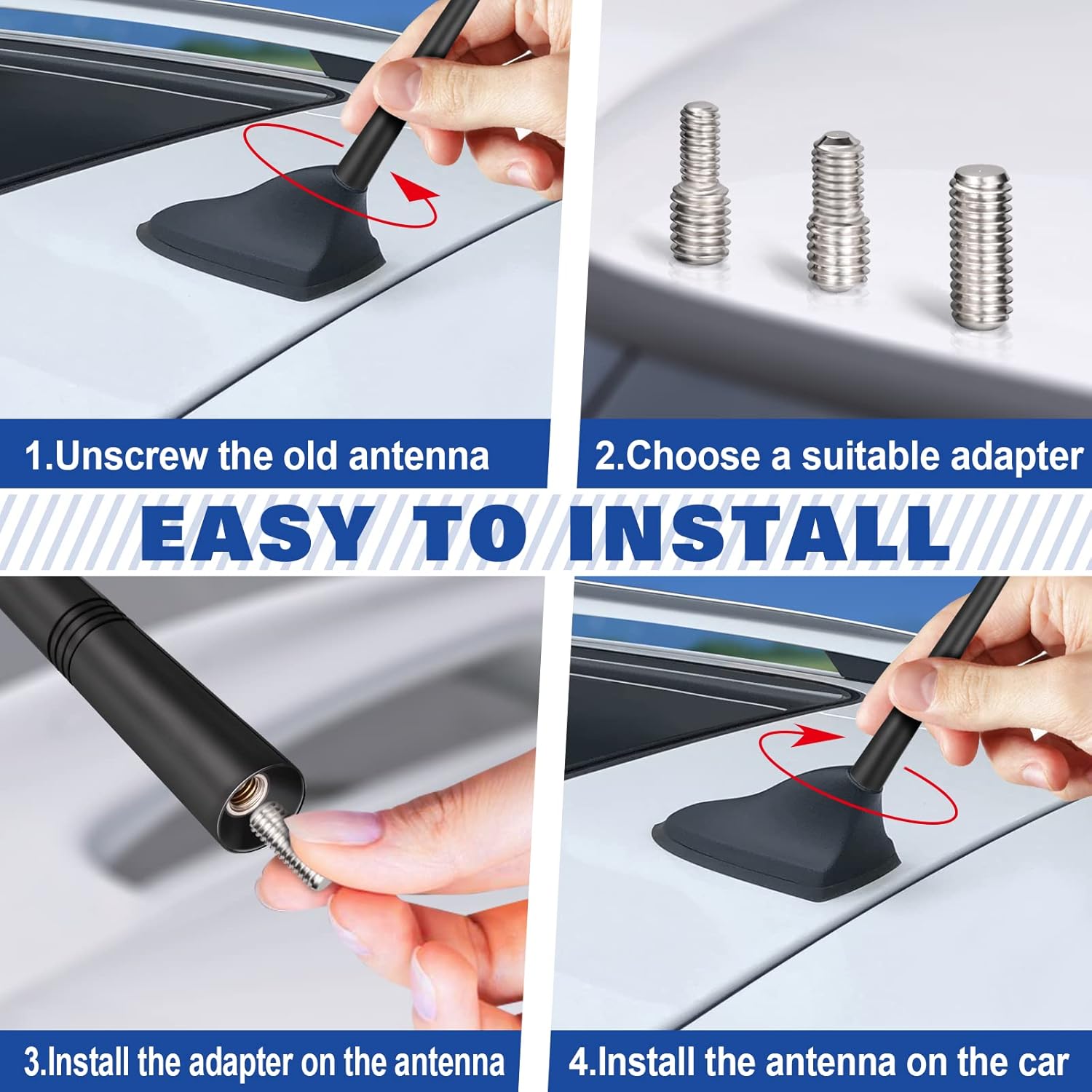 1.Unscrew the old antenna

2.Choose a suitable adapter

EASY TO INSTALL

3.Install the adapter on the antenna

4.Install the antenna on the car