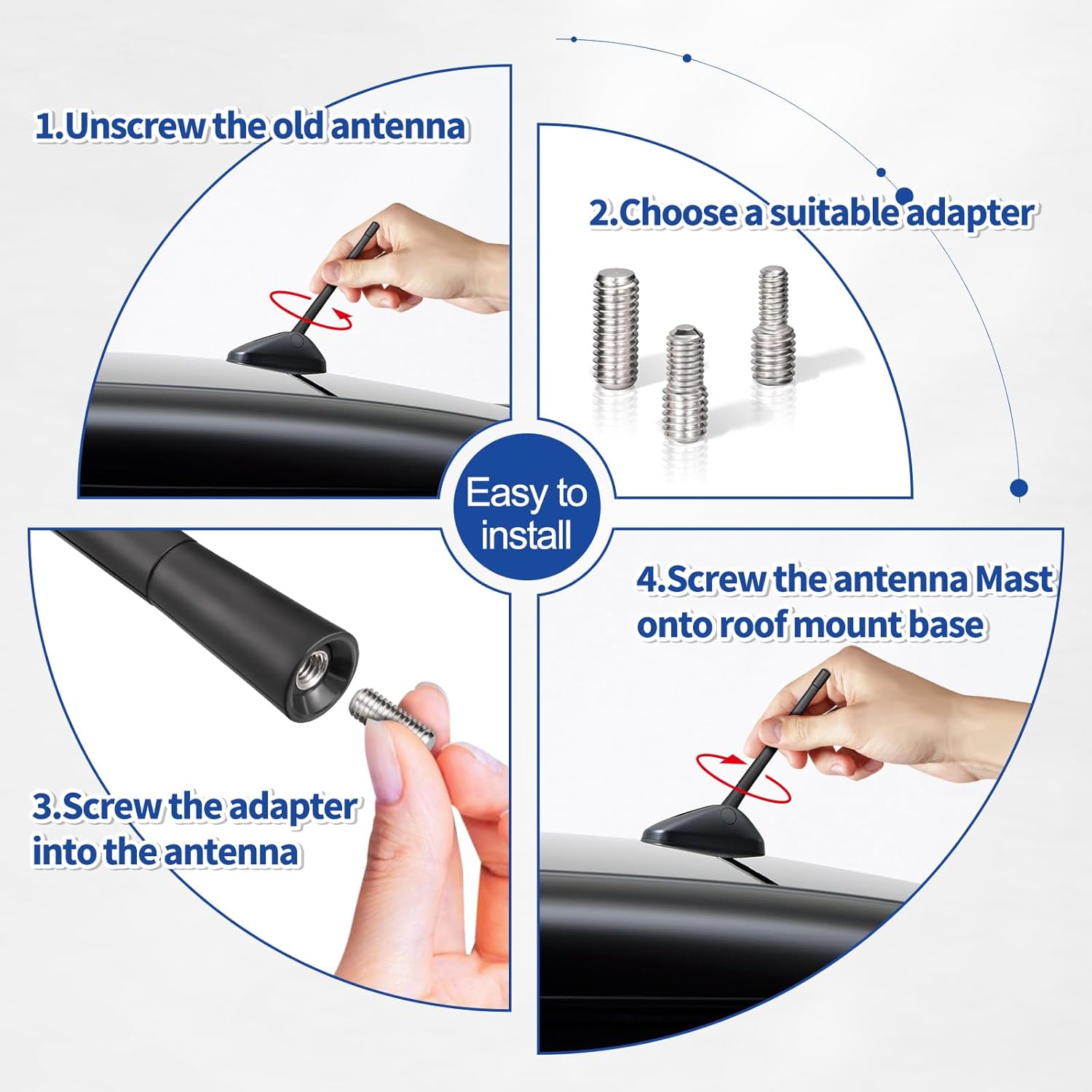 1.Unscrew the old antenna

2.Choose a suitable adapter

Easy to install

3.Screw the adapter into the antenna

4.Screw the antenna Mast onto roof mount base