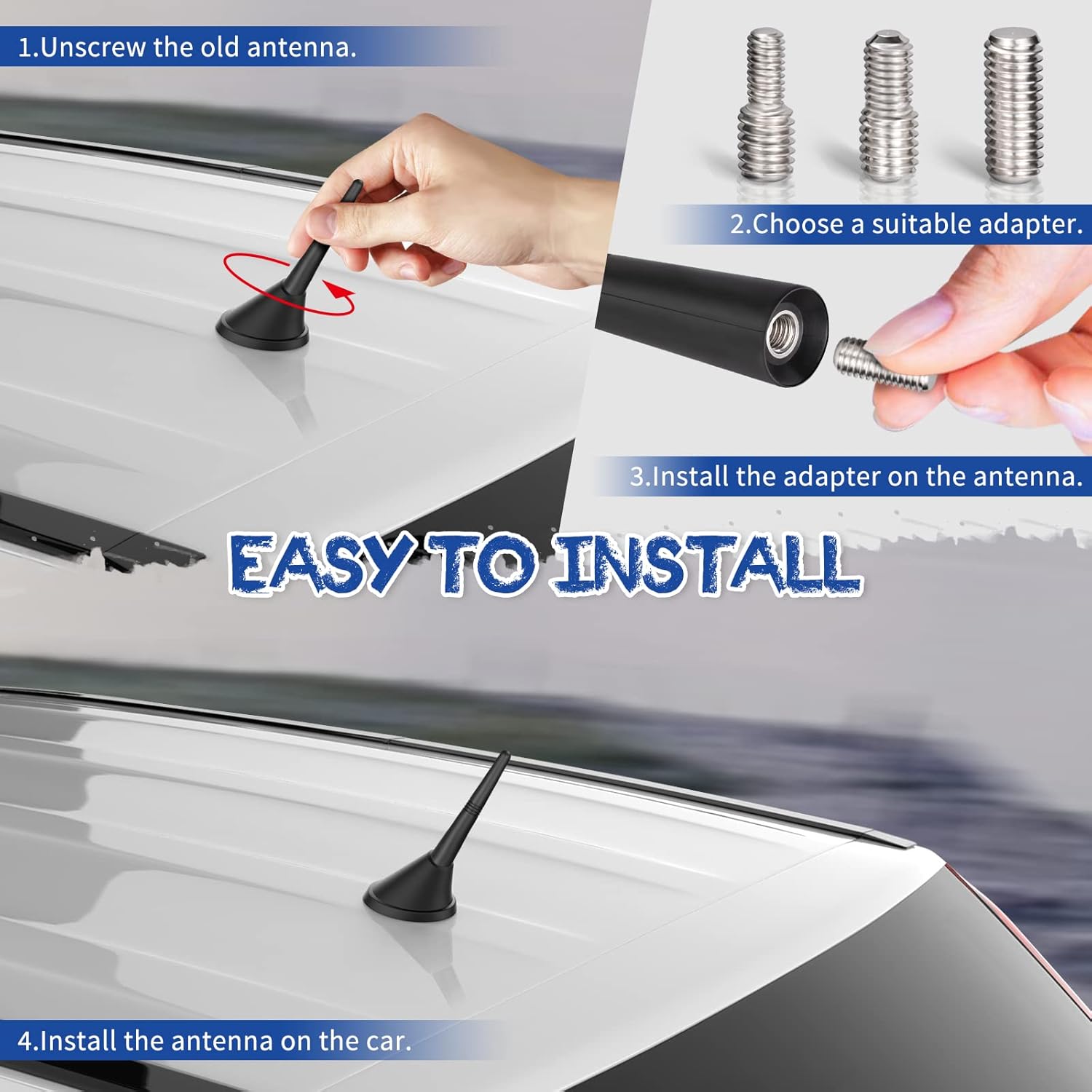 1.Unscrew the old antenna.

2.Choose a suitable adapter.

3.Install the adapter on the antenna.

EASY TO INSTALL

4.Install the antenna on the car.