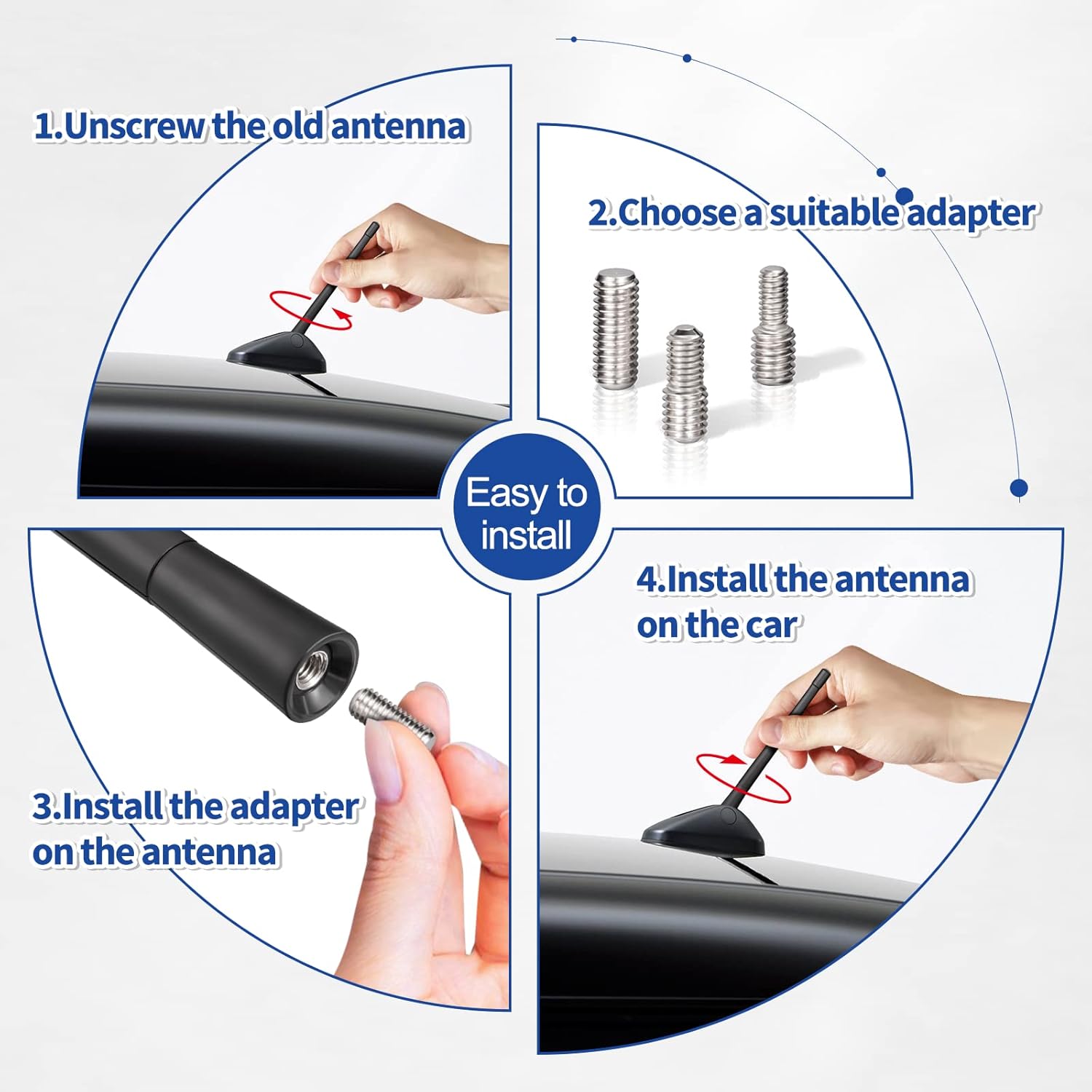 1.Unscrew the old antenna

2.Choose a suitable adapter

Easy to install

3.Install the adapter on the antenna

4.Install the antenna on the car