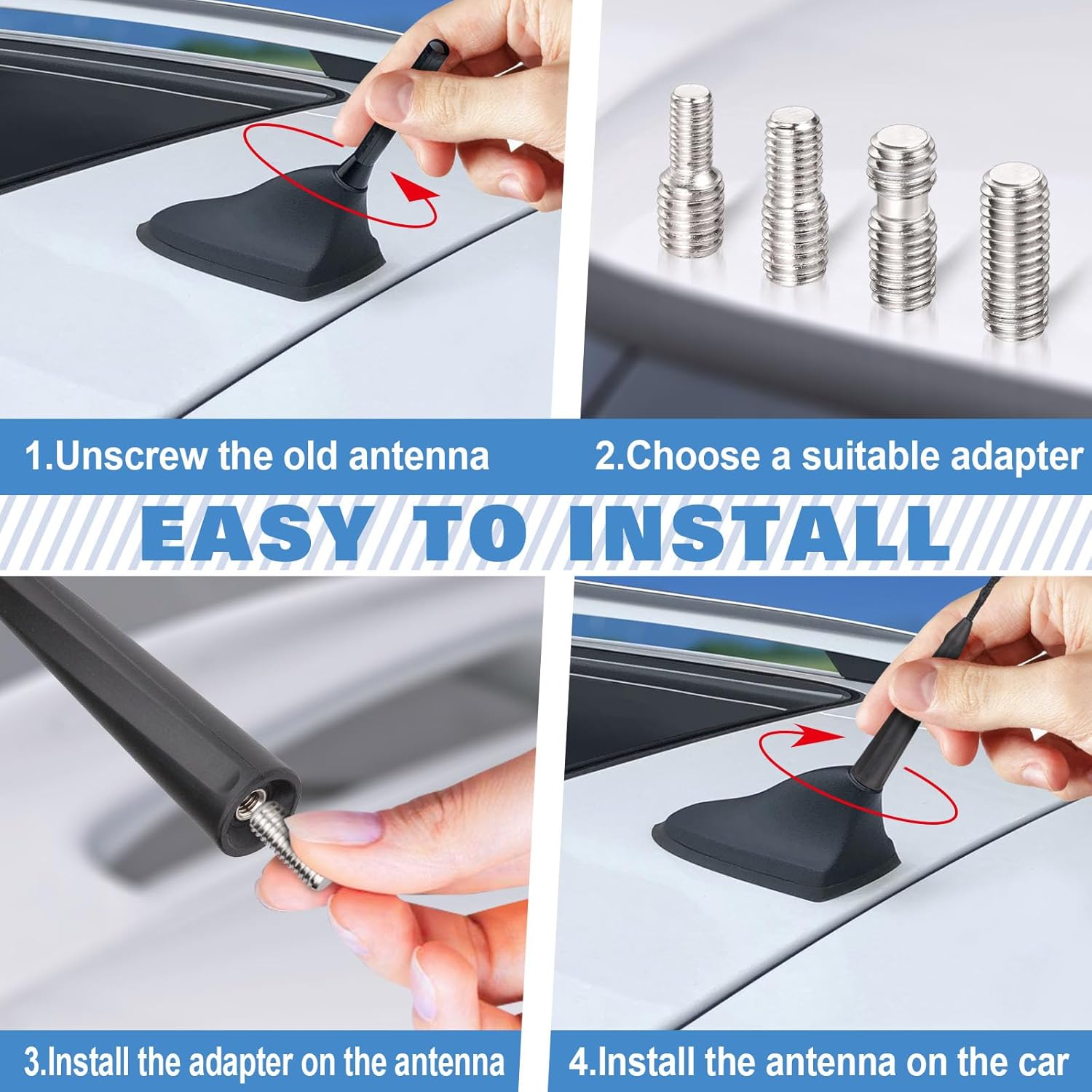 1.Unscrew the old antenna

2.Choose a suitable adapter

EASY TO INSTALL

3.Install the adapter on the antenna

4.Install the antenna on the car