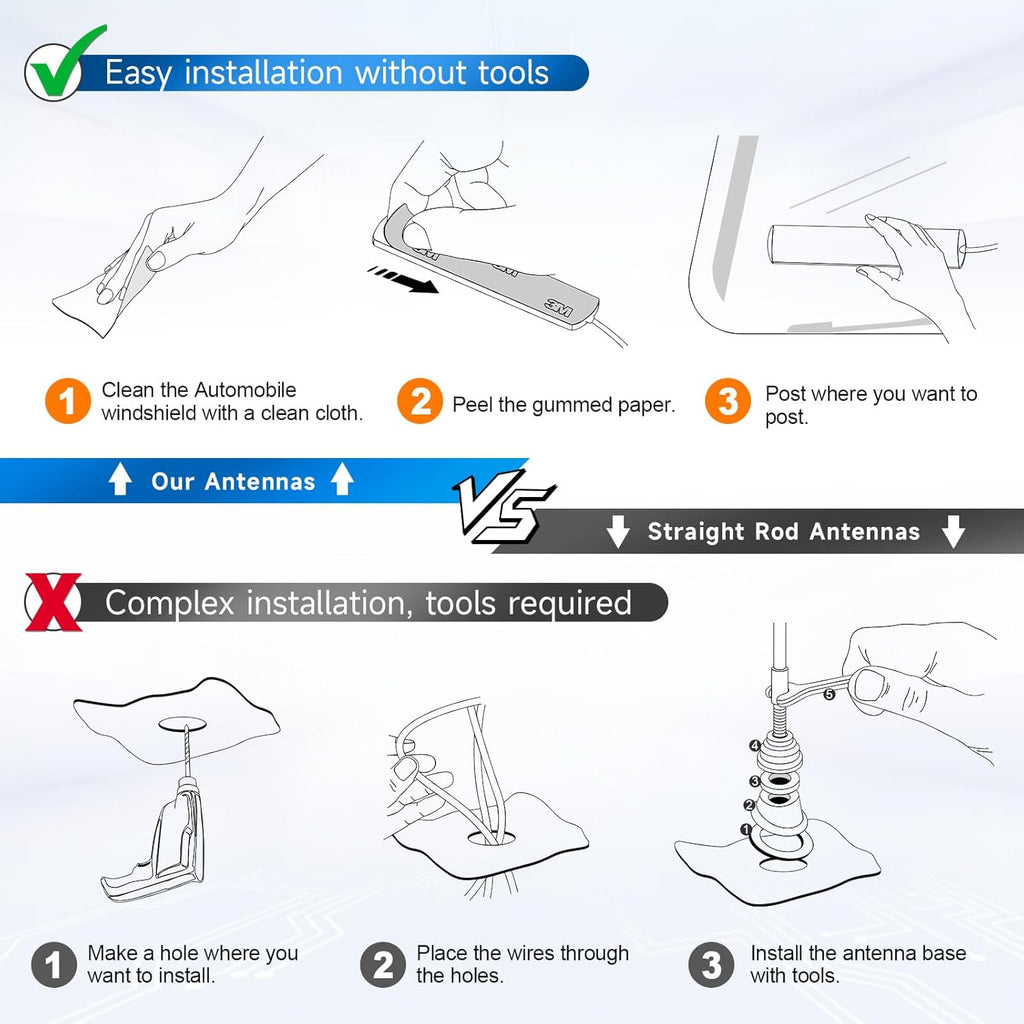 Easy installation without tools

3M

1 Clean the Automobile windshield with a clean cloth.

2 Peel the gummed paper.

3 Post where you want to post.

Our Antennas

VS

Straight Rod Antennas

Complex installation, tools required

5
4
3
2
1

1 Make a hole where you want to install.

2 Place the wires through the holes.

3 Install the antenna base with tools.